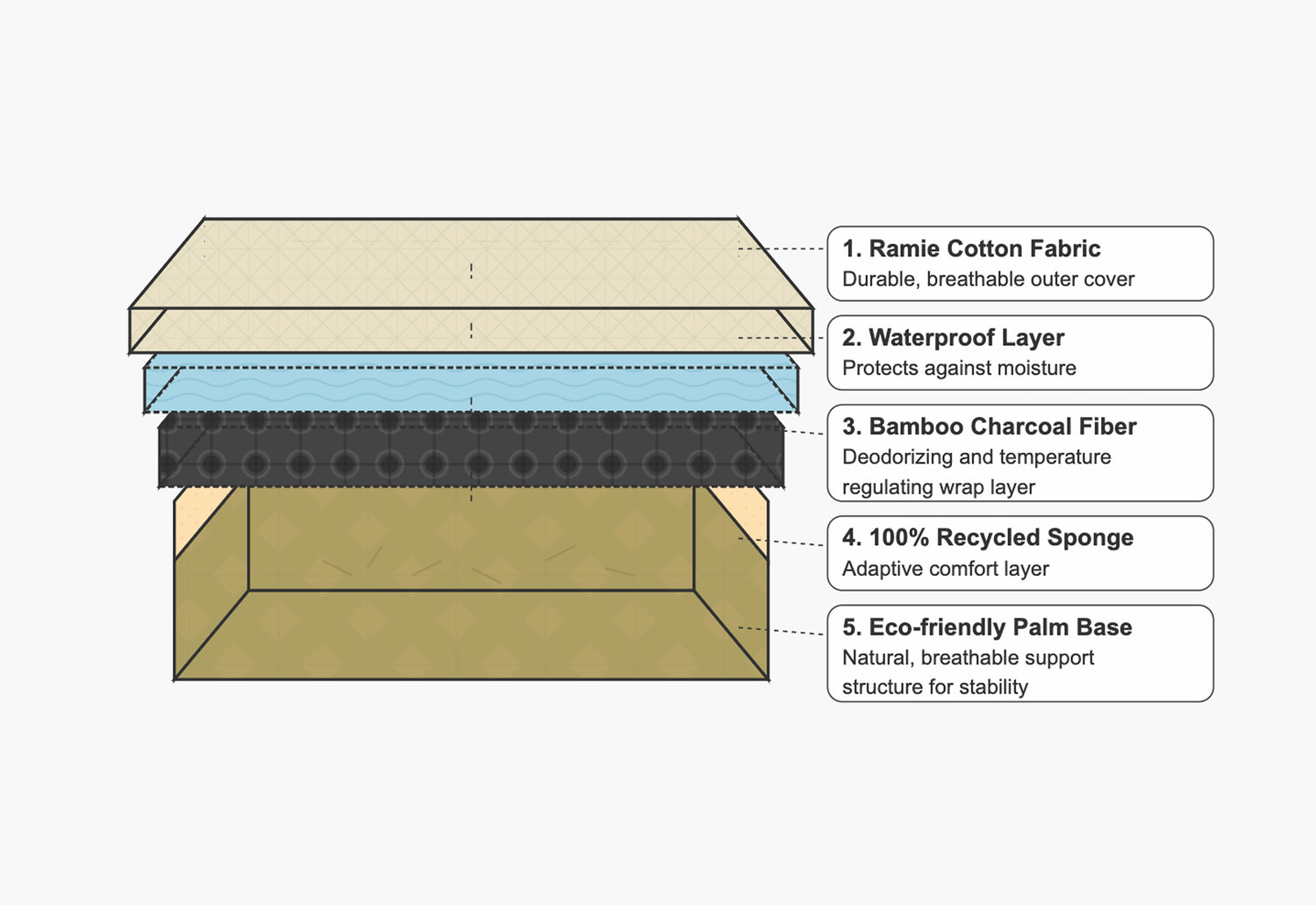 1. Ramie Cotton Fabric
Durable, breathable outer cover

2. Waterproof Layer
Protects against moisture

3. Bamboo Charcoal Fiber
Deodorizing and temperature regulating wrap layer

4. 100% Recycled Sponge
Adaptive comfort layer

5. Eco-friendly Palm Base
Natural, breathable support structure for stability